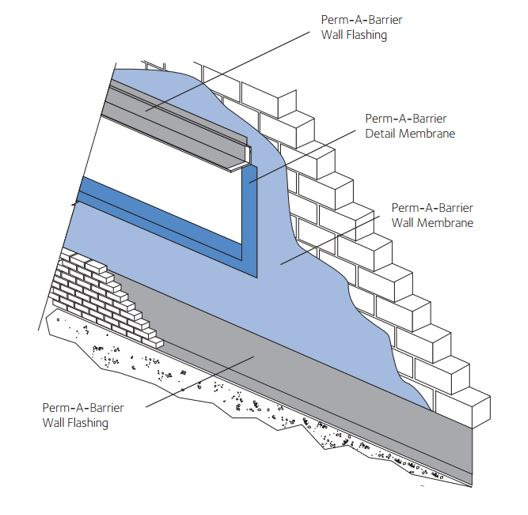 Perm-A-Barrier
Wall Flashing

Perm-A-Barrier
Detail Membrane

Perm-A-Barrier
Wall Membrane

Perm-A-Barrier
Wall Flashing